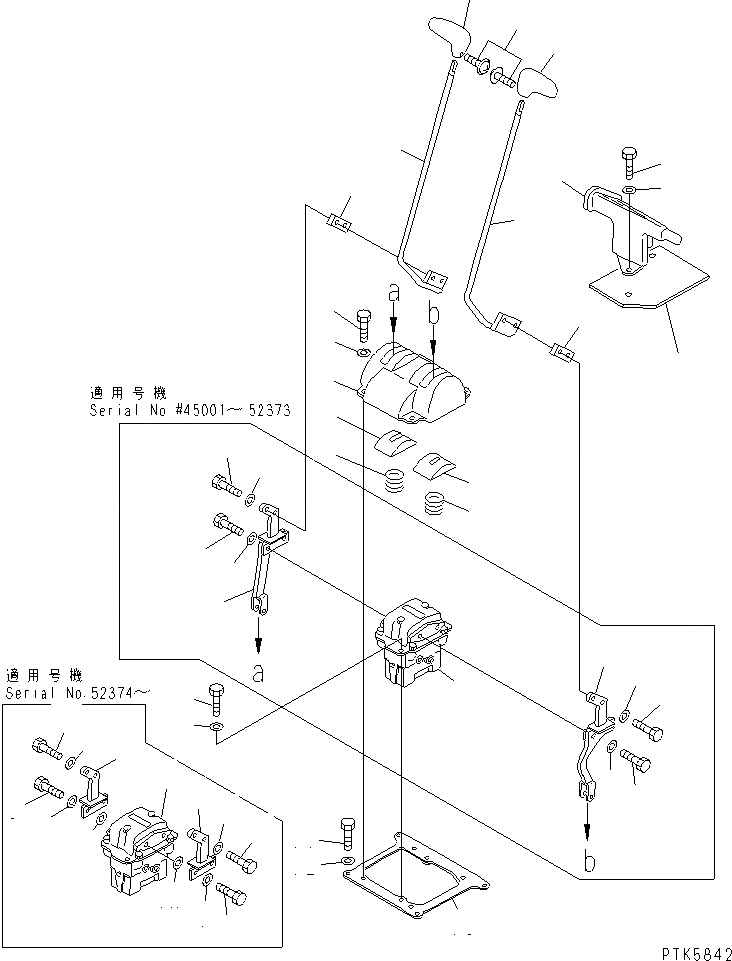 a
b
適用号機
Serial No #45001～52373
a
適用号機
Serial No.52374～
b
PTK5842