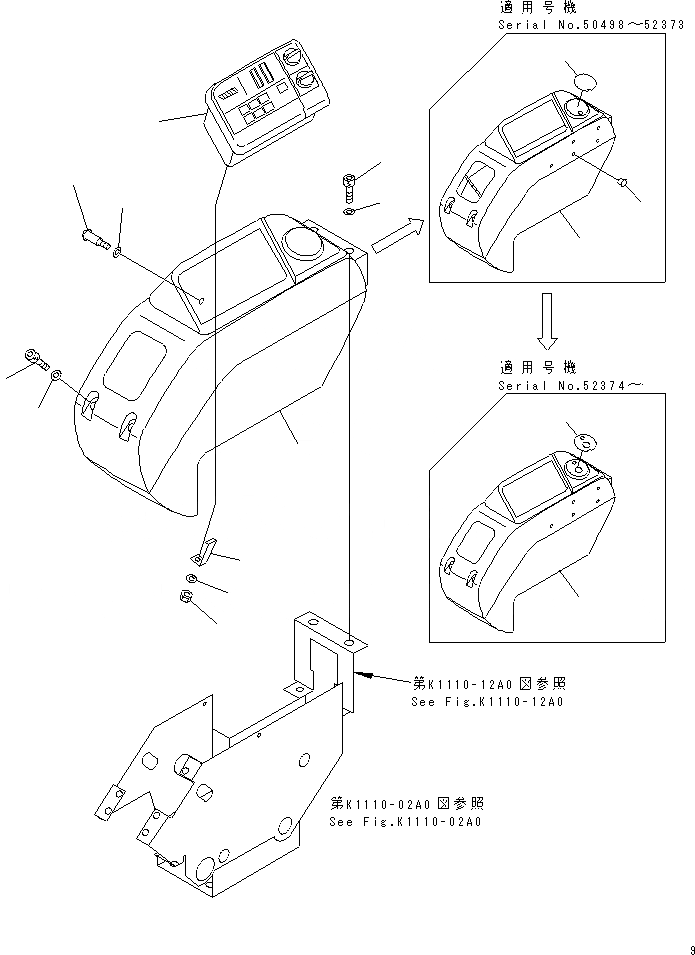 適用号機
Serial No.50498～52373

適用号機
Serial No.52374～

第K1110-12A0図参照
See Fig.K1110-12A0

第K1110-02A0図参照
See Fig.K1110-02A0

9