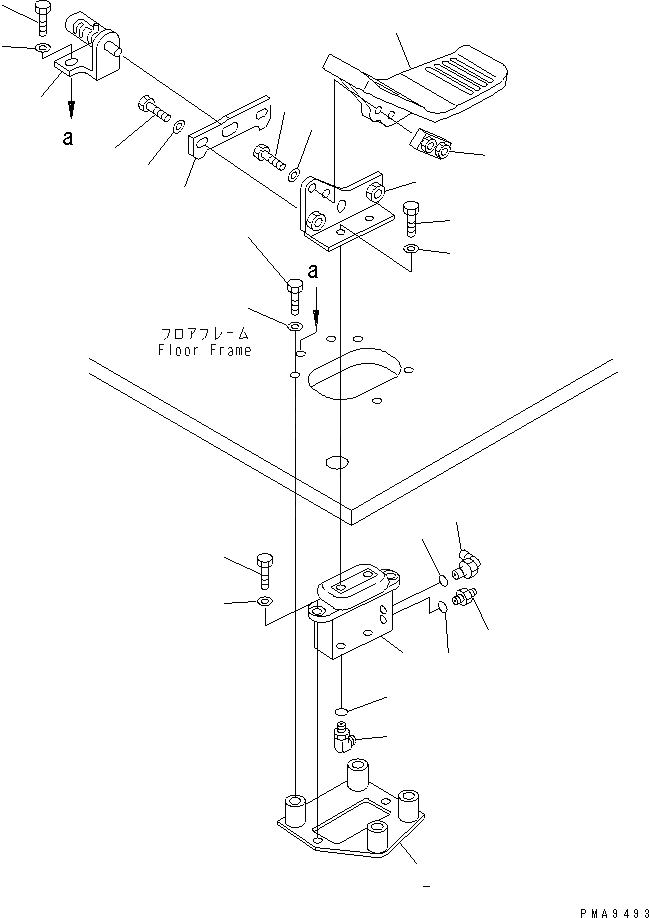 a

a

フロアフレーム
Floor Frame

PMA9493