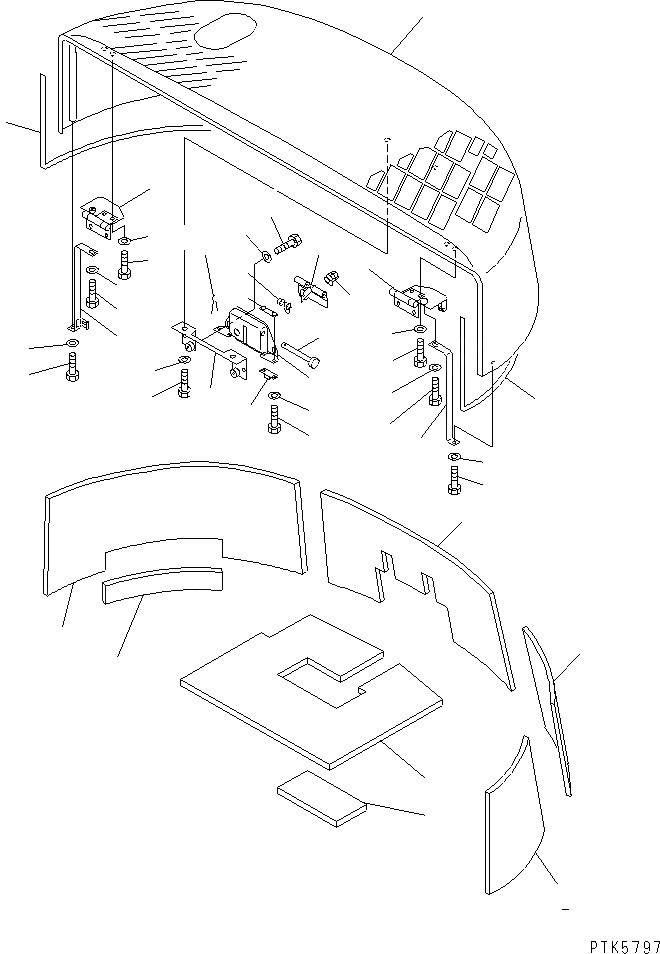 PTK5797