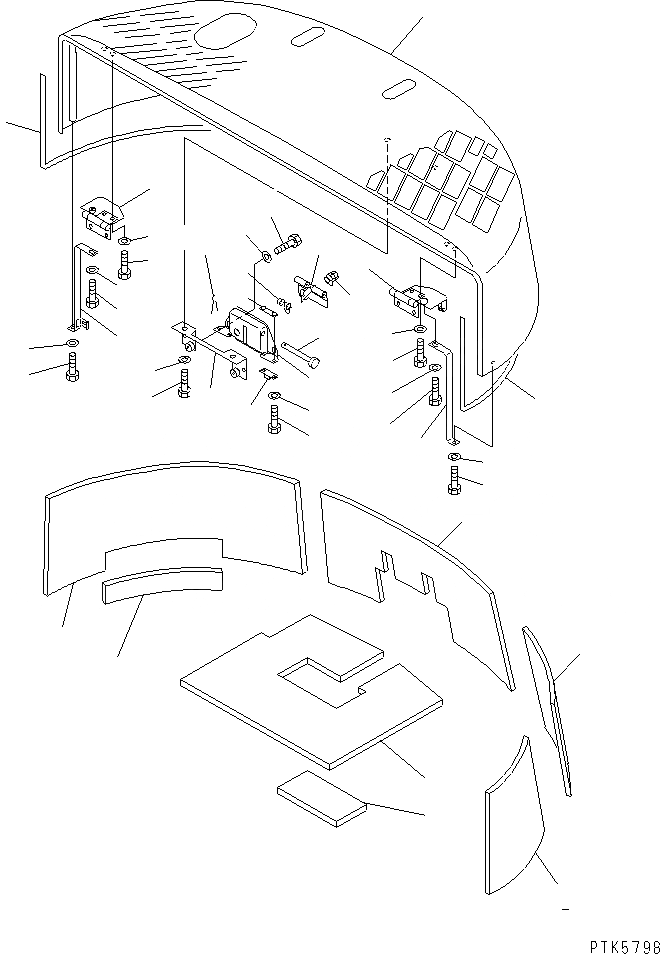 PTK5798