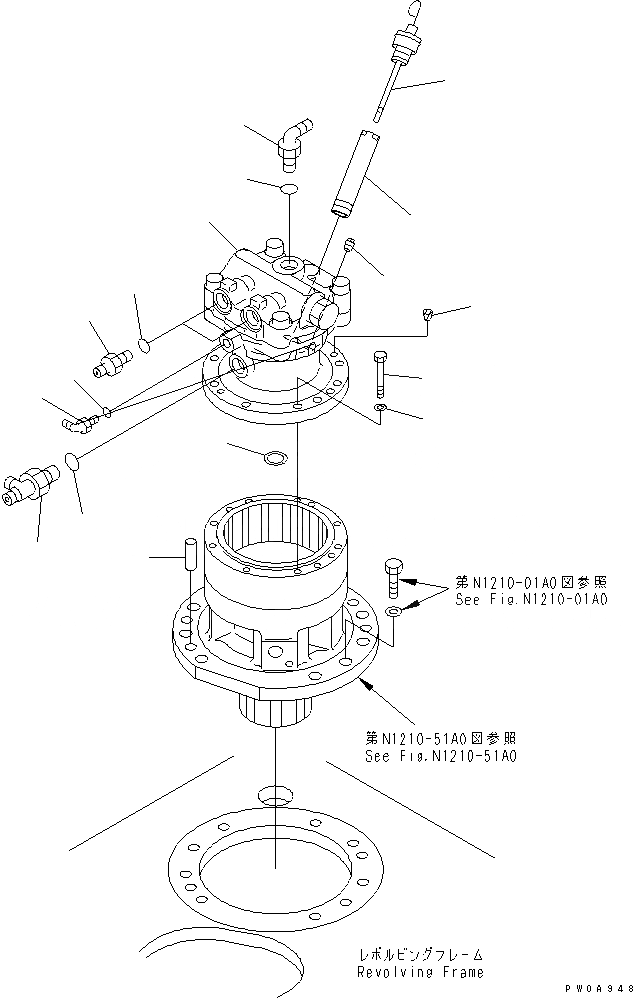 第N1210-01A0図参照
See Fig.N1210-01A0

第N1210-51A0図参照
See Fig.N1210-51A0

レボルビングフレーム
Revolving Frame

PW0A948