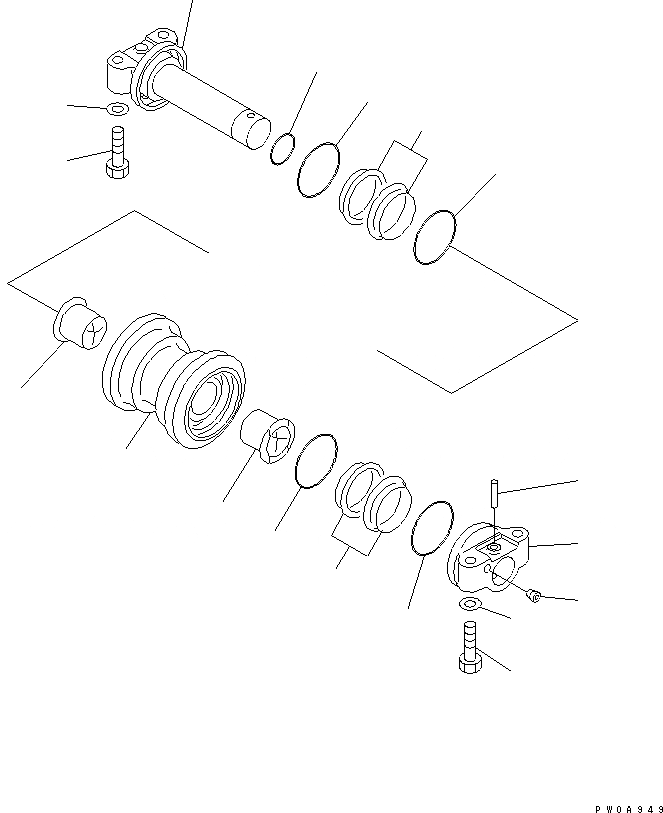 PW0A949