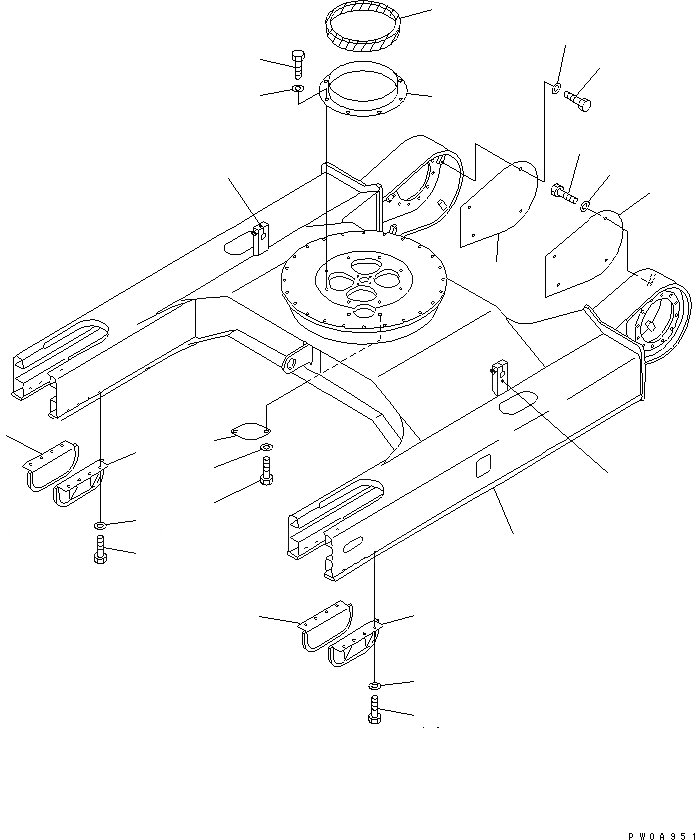 PW0A951