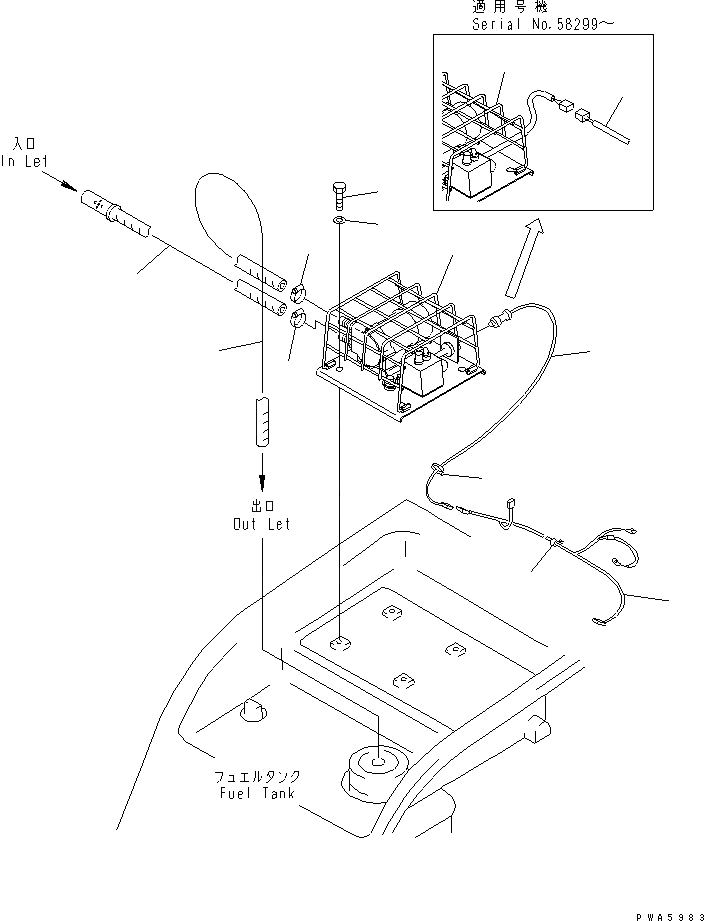 適用号機
Serial No.58299～

入口
In Let

出口
Out Let

フュエルタンク
Fuel Tank

PWA5983