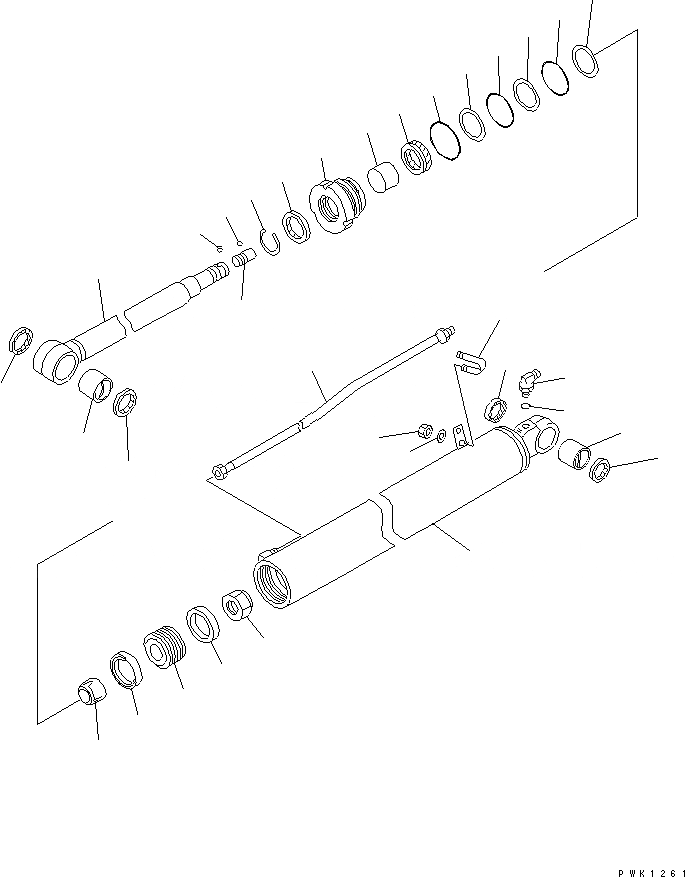 PWK1261