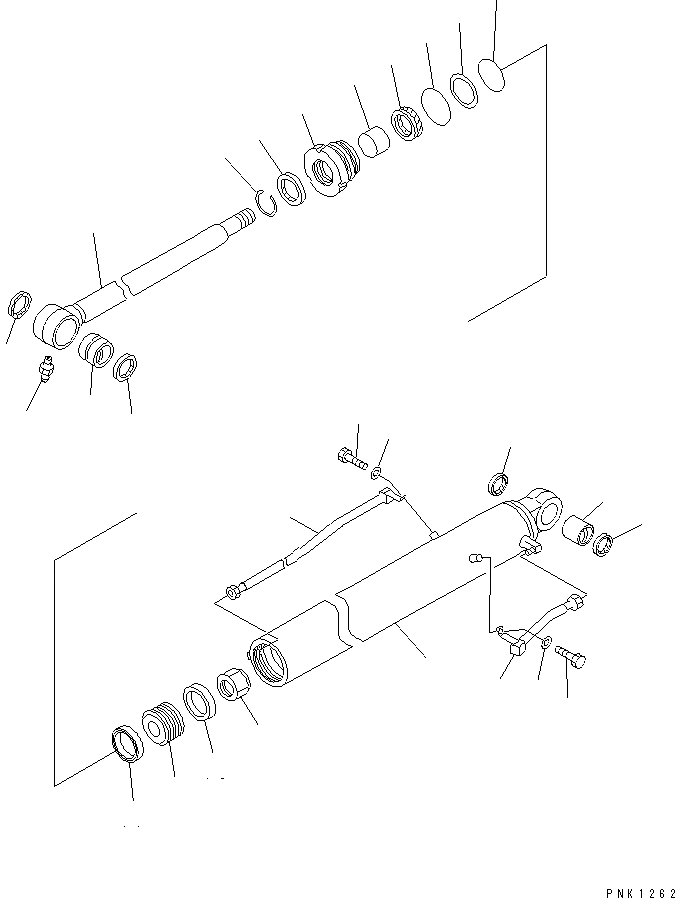 PNK1262