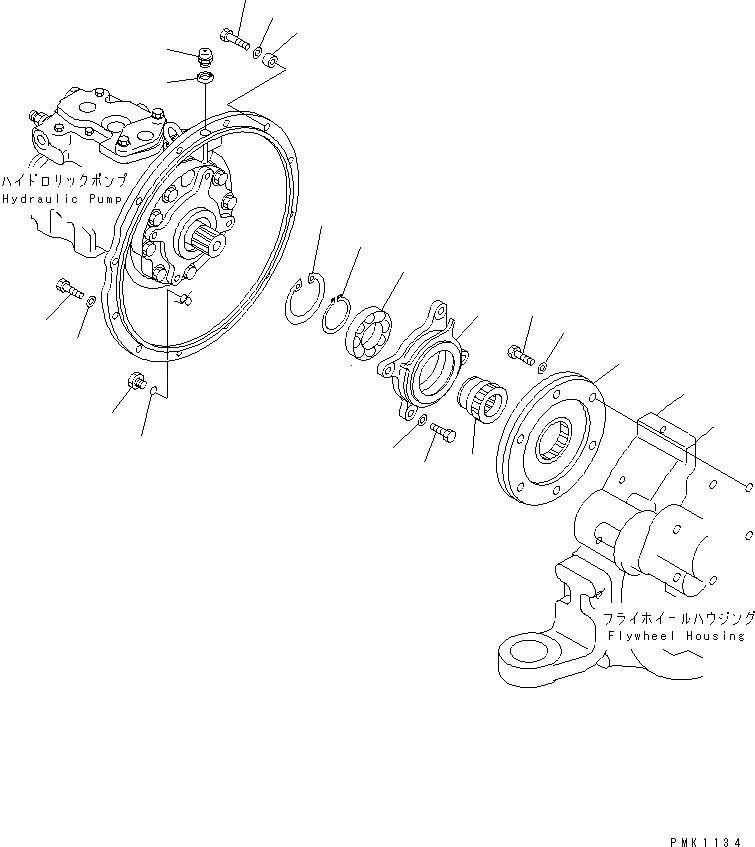 ハイドロリックポンプ
Hydraulic Pump

フライホイールハウジング
Flywheel Housing

PMK1134