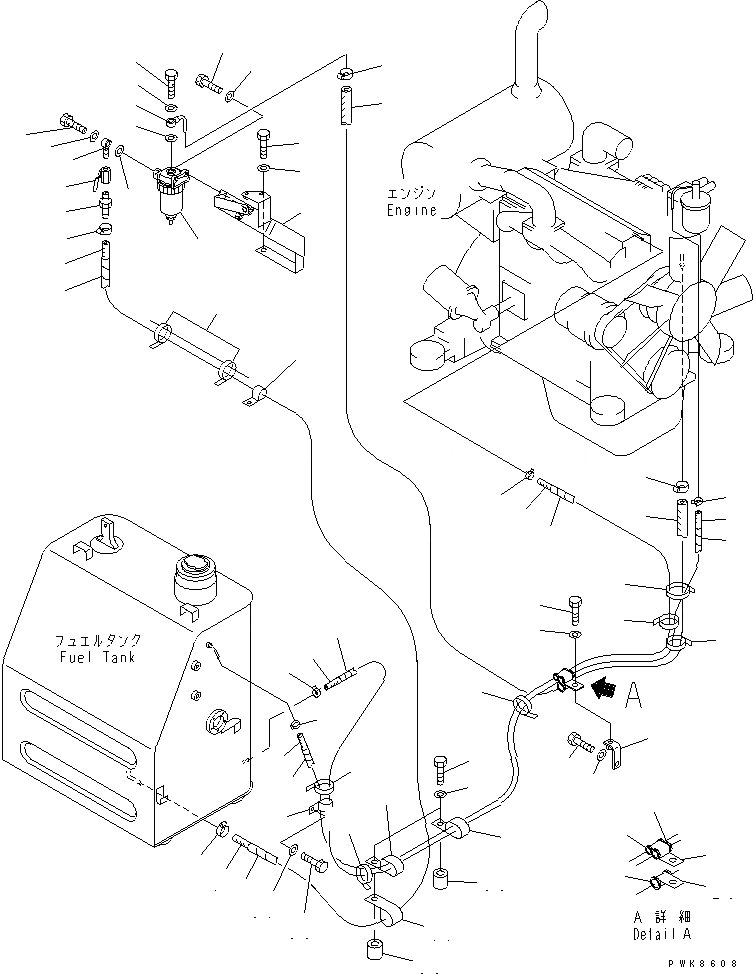 エンジン
Engine

フュエルタンク
Fuel Tank

A

A 詳細
Detail A

PWK8608