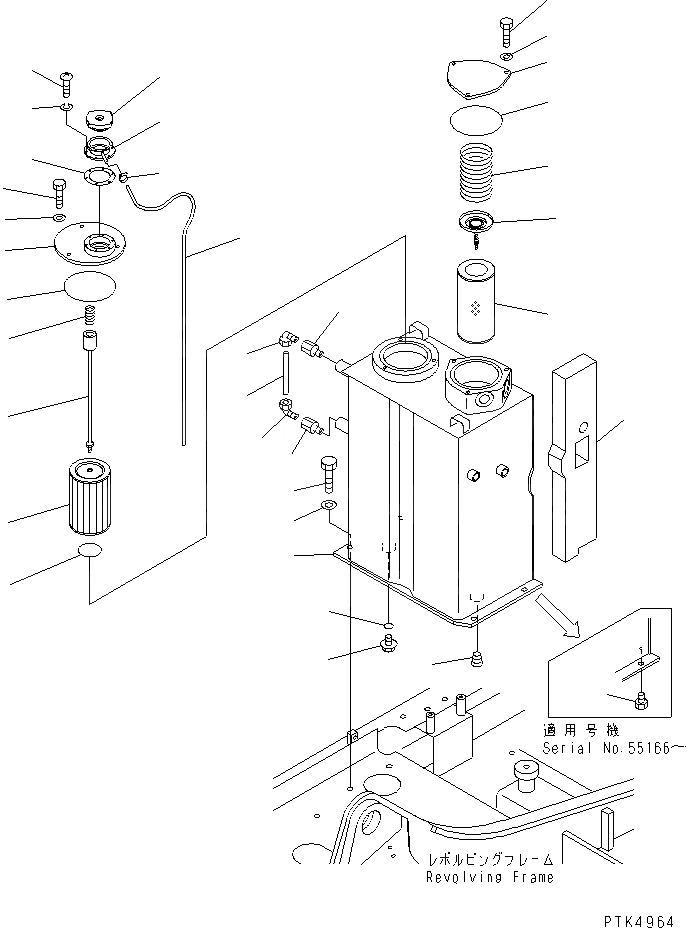 適用号機
Serial No.55166～

レボルビングフレーム
Revolving Frame

PTK4964