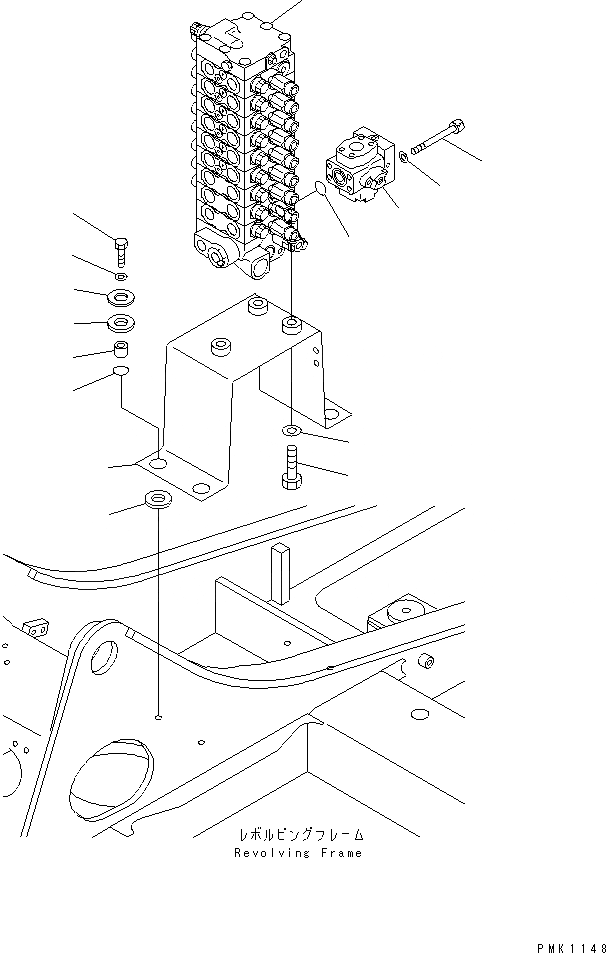 レボルビングフレーム
Revolving Frame

PMK1148