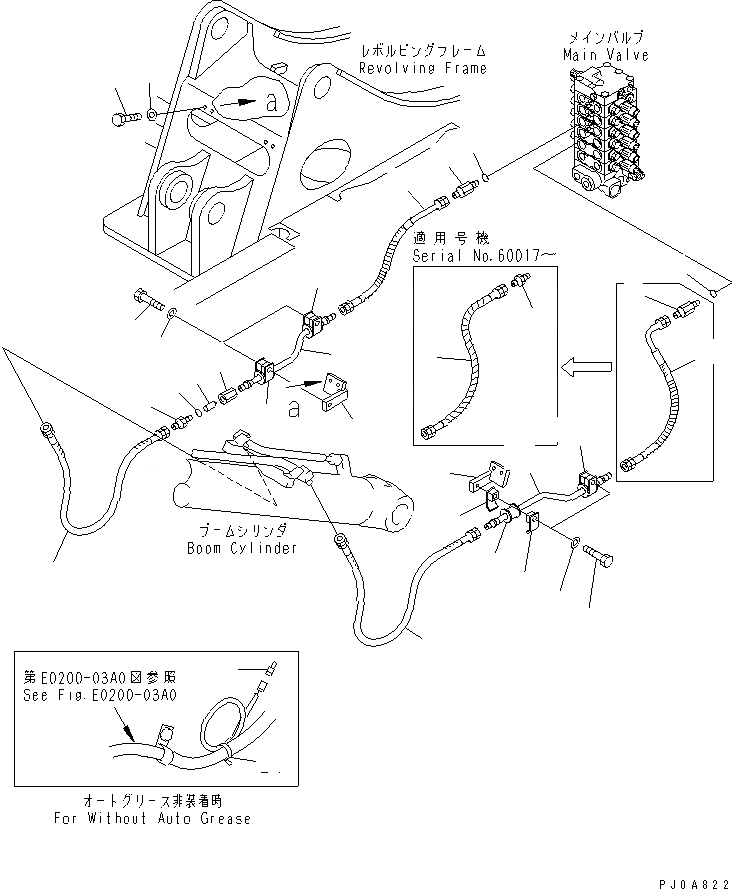 レボルビングフレーム
Revolving Frame

メインバルブ
Main Valve

a

適用号機
Serial No.60017~

a

ブームシリンダ
Boom Cylinder

第E0200-03A0図参照
See Fig.E0200-03A0

オートグリース非装着時
For Without Auto Grease

PJ0A822