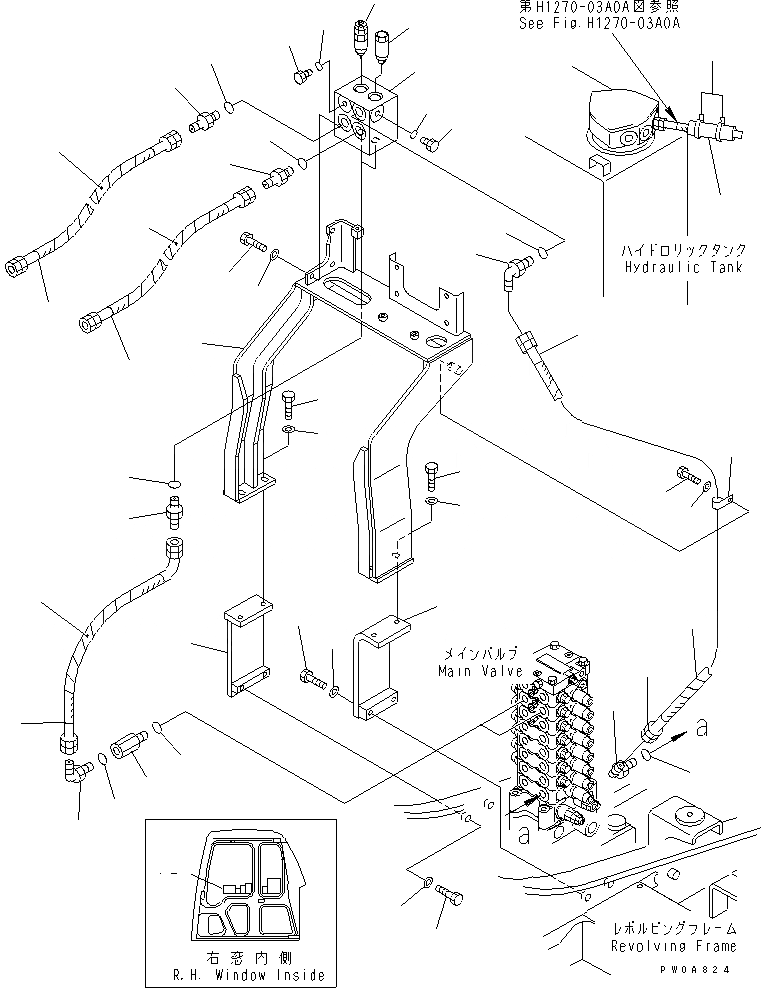 第H1270-03A0A図参照
See Fig.H1270-03A0A

ハイドロリックタンク
Hydraulic Tank

メインバルブ
Main Valve

a

a

右窓内側
R.H. Window Inside

レボルビングフレーム
Revolving Frame

PW0A824