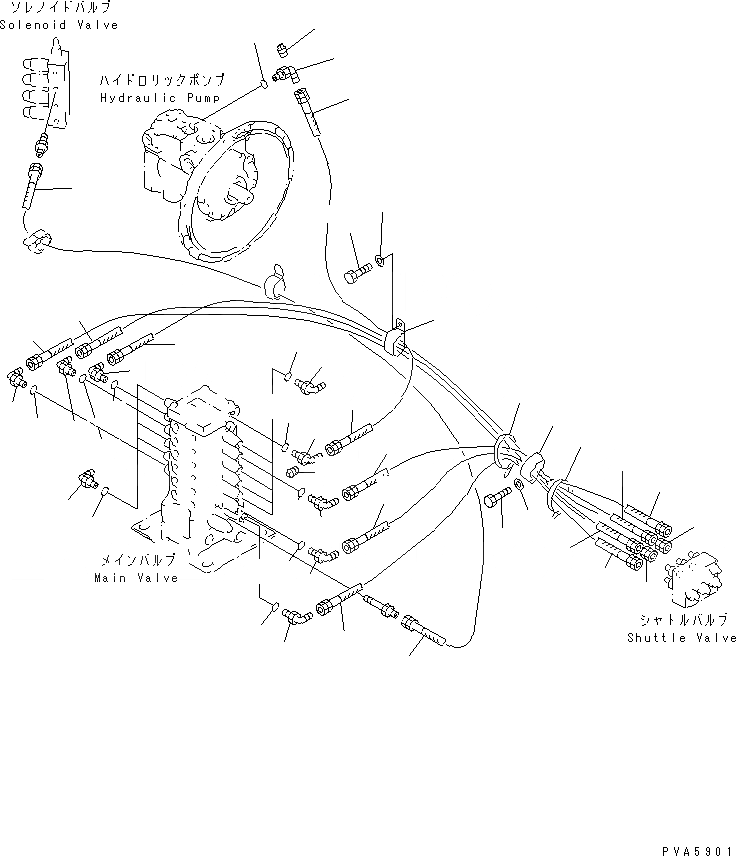 ソレノイドバルブ
Solenoid Valve

ハイドロリックポンプ
Hydraulic Pump

メインバルブ
Main Valve

シャトルバルブ
Shuttle Valve

PVA5901