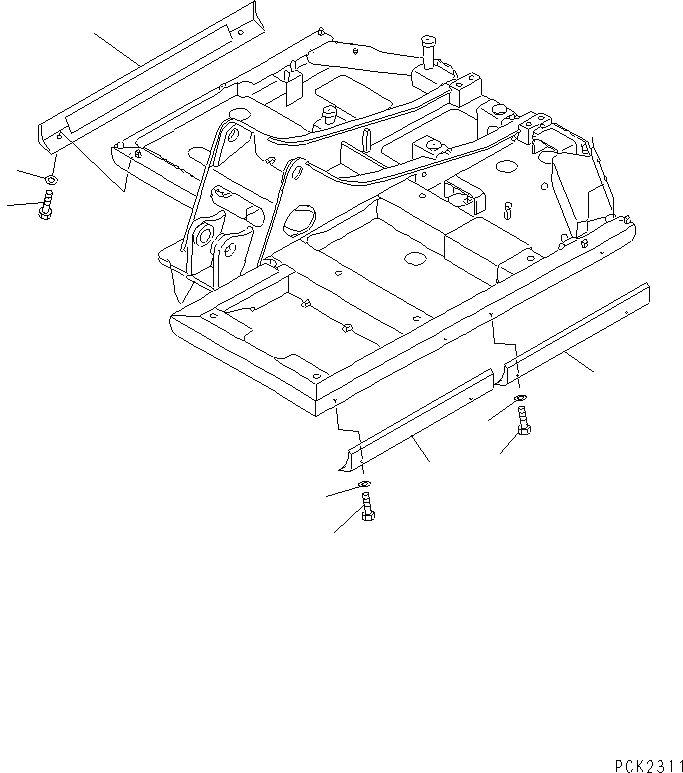 PCK2311