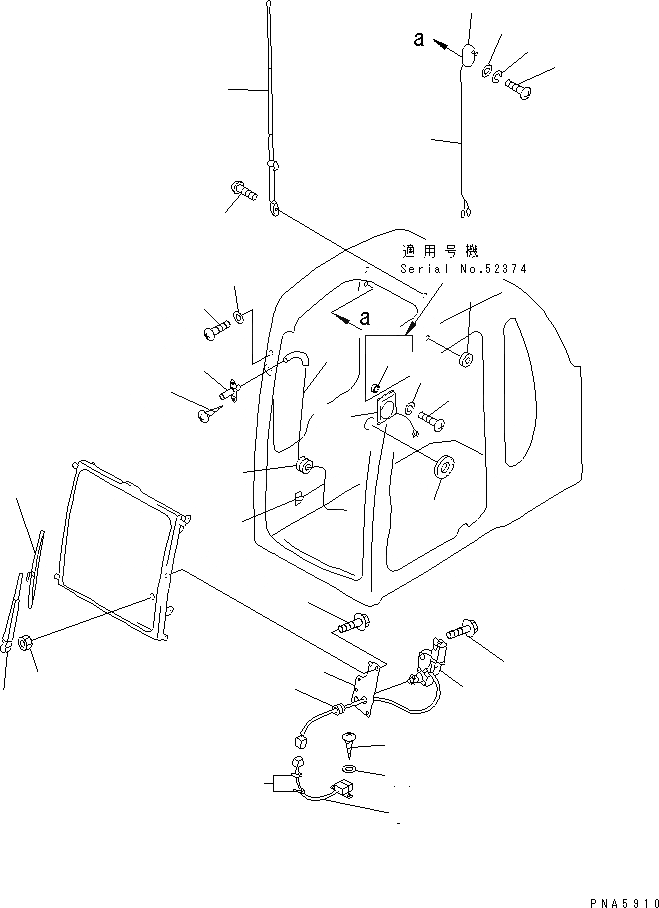 a

適用号機
Serial No.52374

a

PNA5910