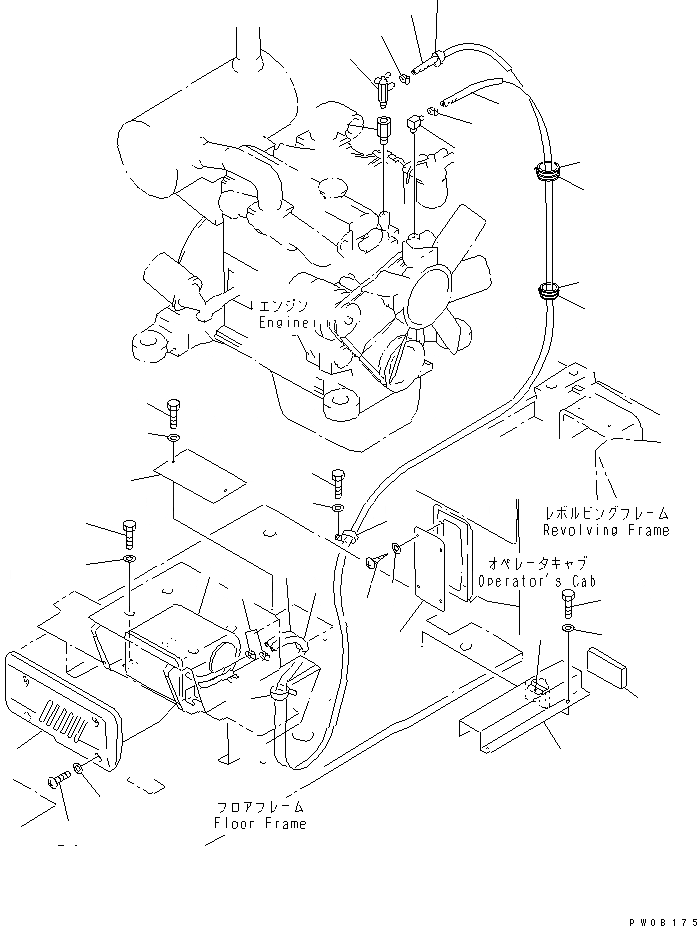 エンジン
Engine

レボルビングフレーム
Revolving Frame

オペレータキャブ
Operator's Cab

フロアフレーム
Floor Frame

PW08175