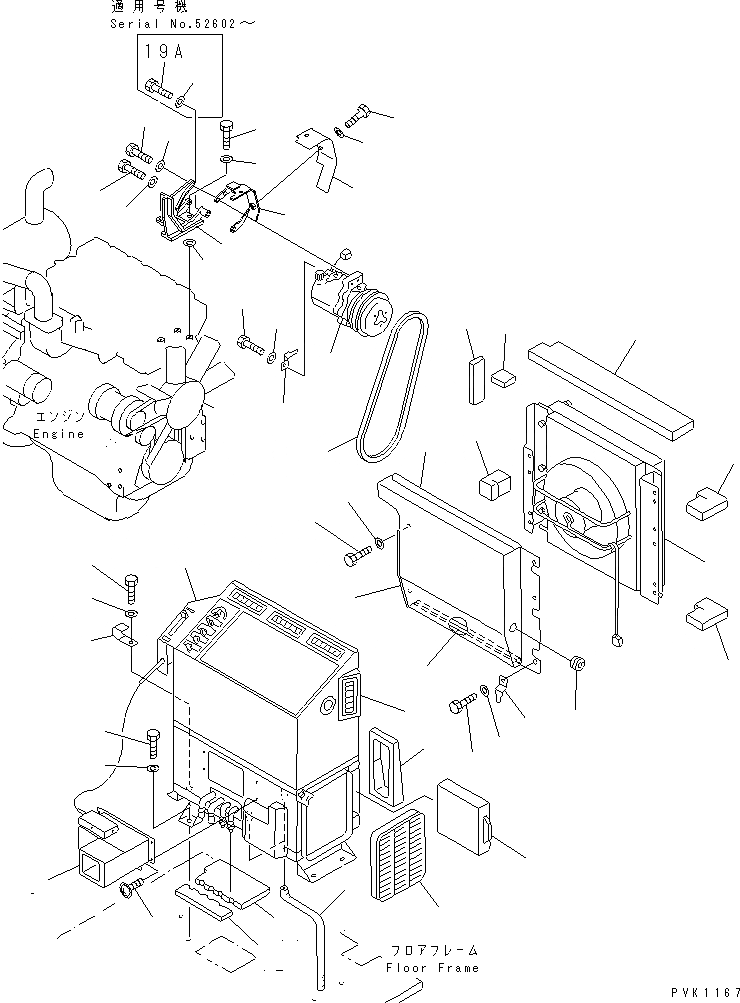 適用号機
Serial No.52602～

19A

エンジン
Engine

フロアフレーム
Floor Frame

PVK1167