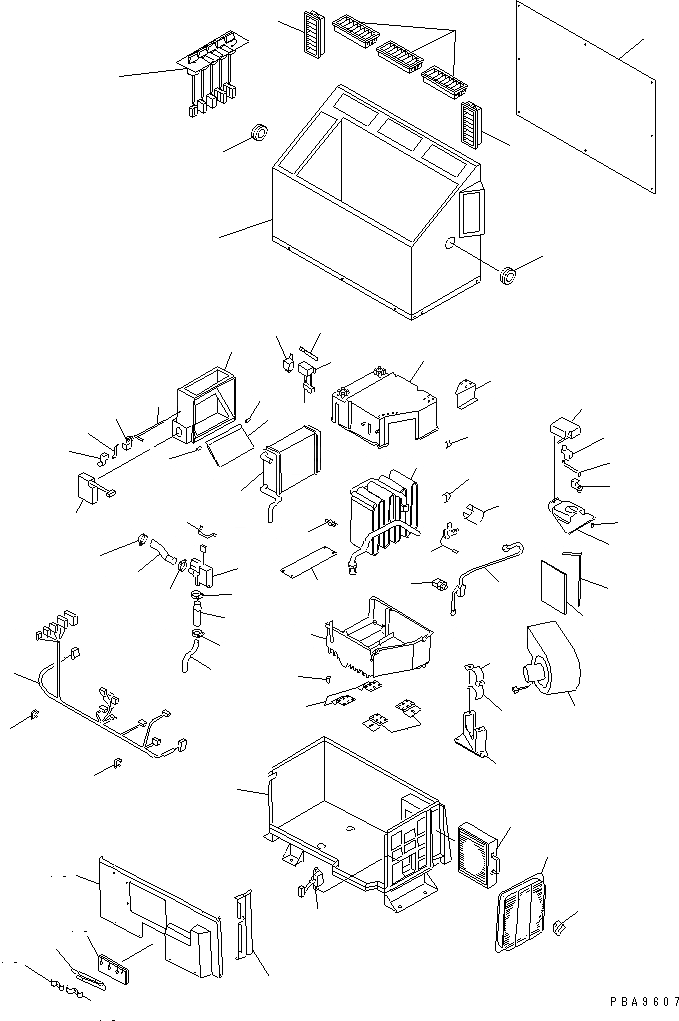 PBA9607