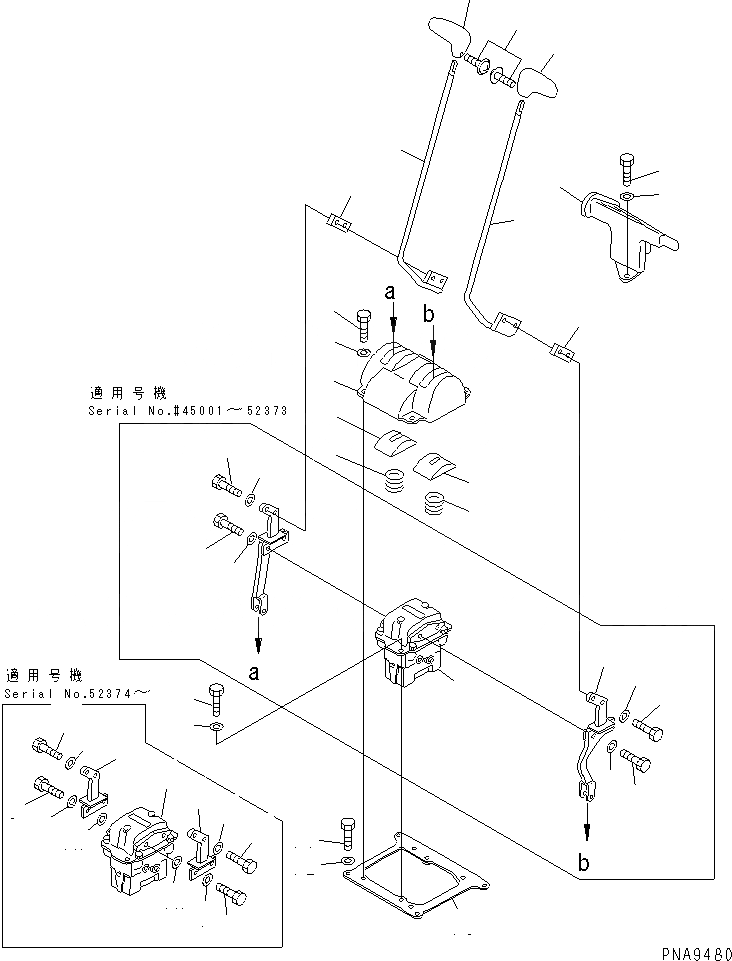 a
b
適用号機
Serial No.#45001～52373
a
適用号機
Serial No.52374～
b
PNA9480