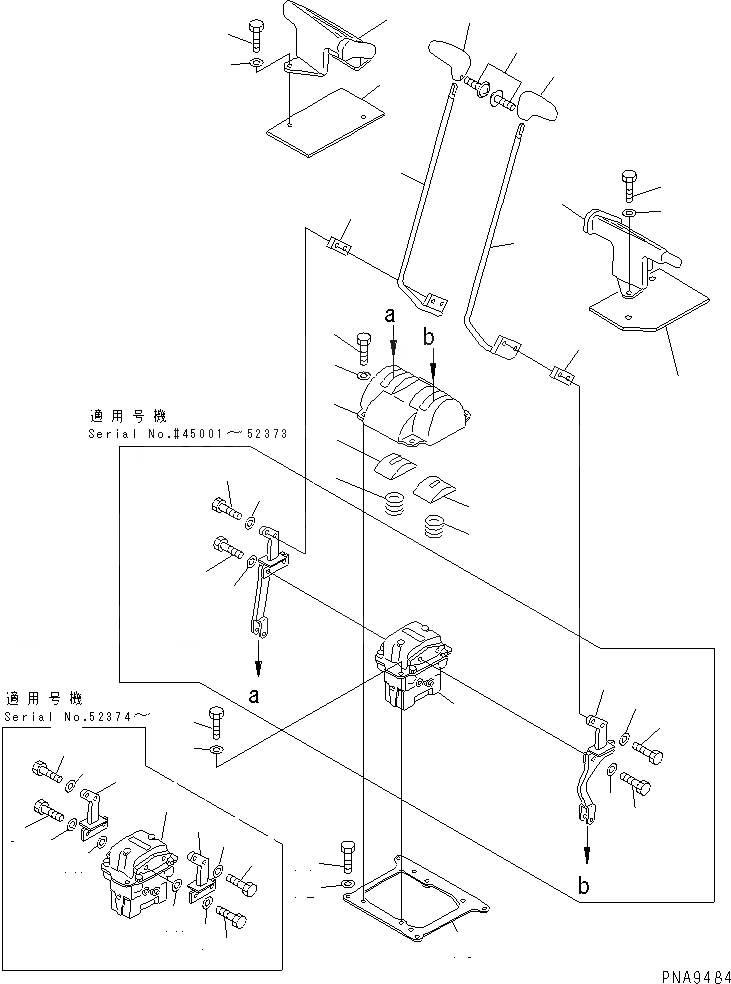 a
b
適用号機
Serial No.#45001～52373
a
適用号機
Serial No.52374～
b
PNA9484