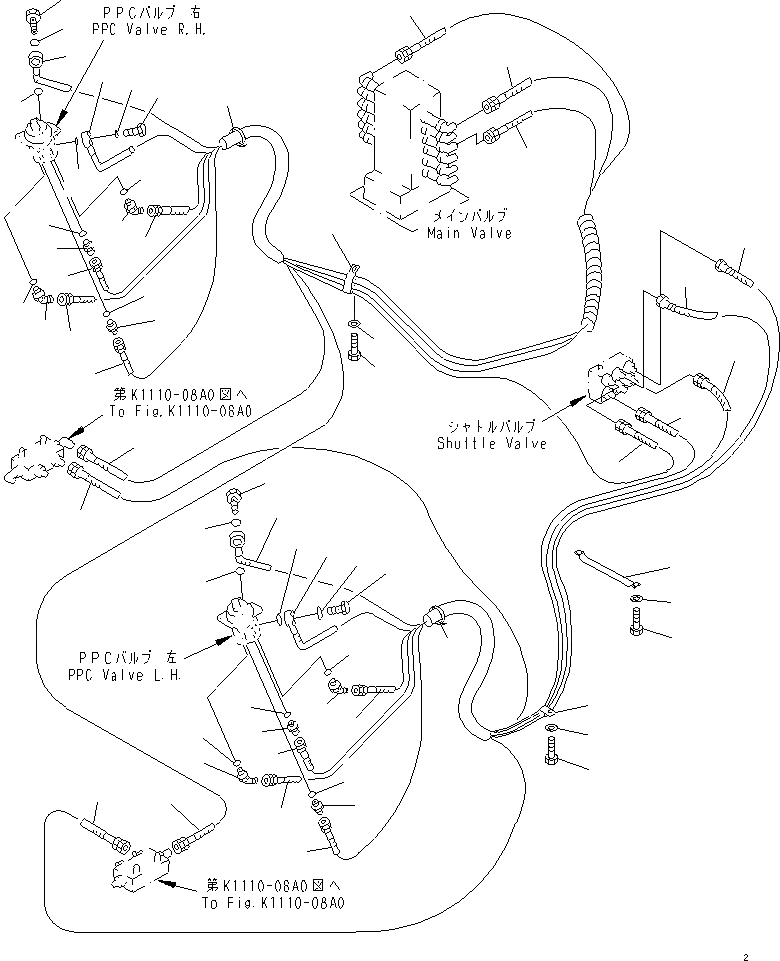 PPCバルブ 右
PPC Valve R.H.

メインバルブ
Main Valve

第K1110-08A0図へ
To Fig.K1110-08A0

シャトルバルブ
Shuttle Valve

PPCバルブ 左
PPC Valve L.H.

第K1110-08A0図へ
To Fig.K1110-08A0

2