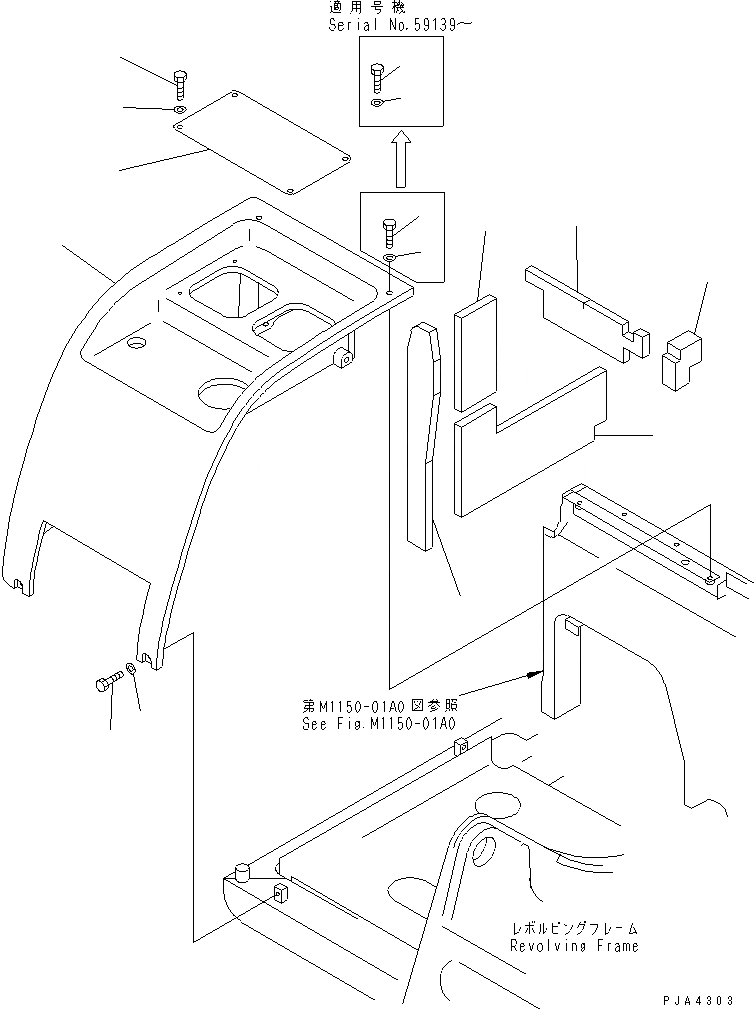 適用号機
Serial No.59139~

第M1150-01A0図参照
See Fig.M1150-01A0

レボルビングフレーム
Revolving Frame

PJA4303