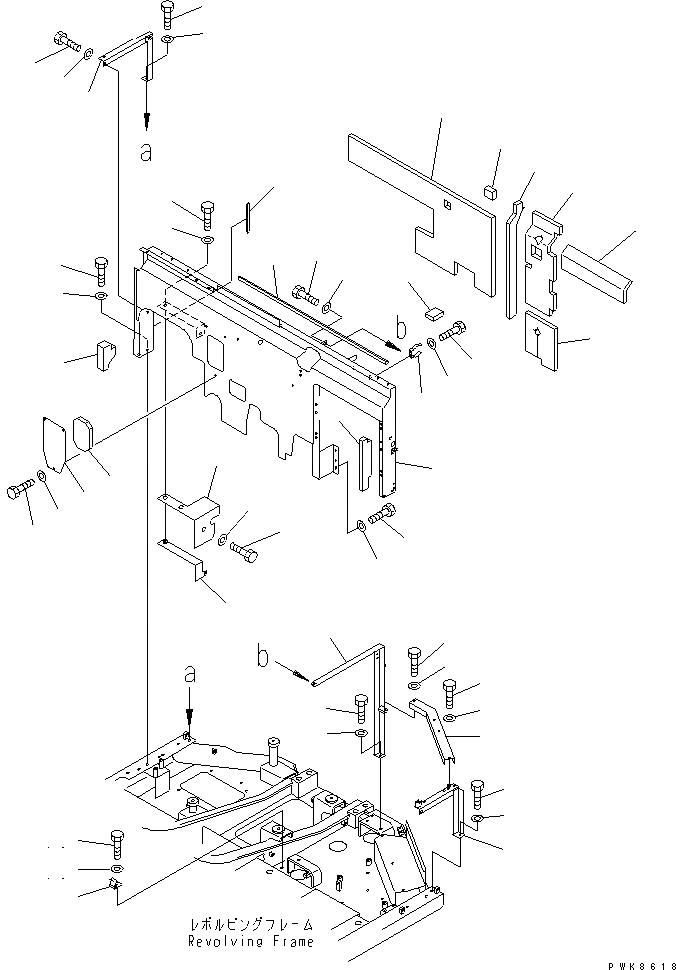 a

b

b

a

レボルビングフレーム
Revolving Frame

PWK8618