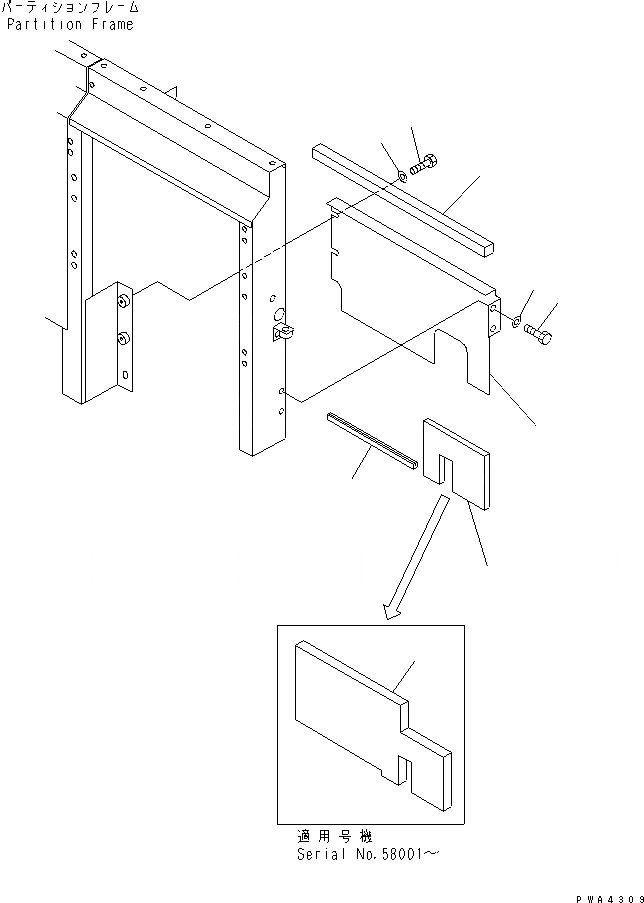 パーティションフレーム
Partition Frame

適用号機
Serial No.58001～

PWA4309