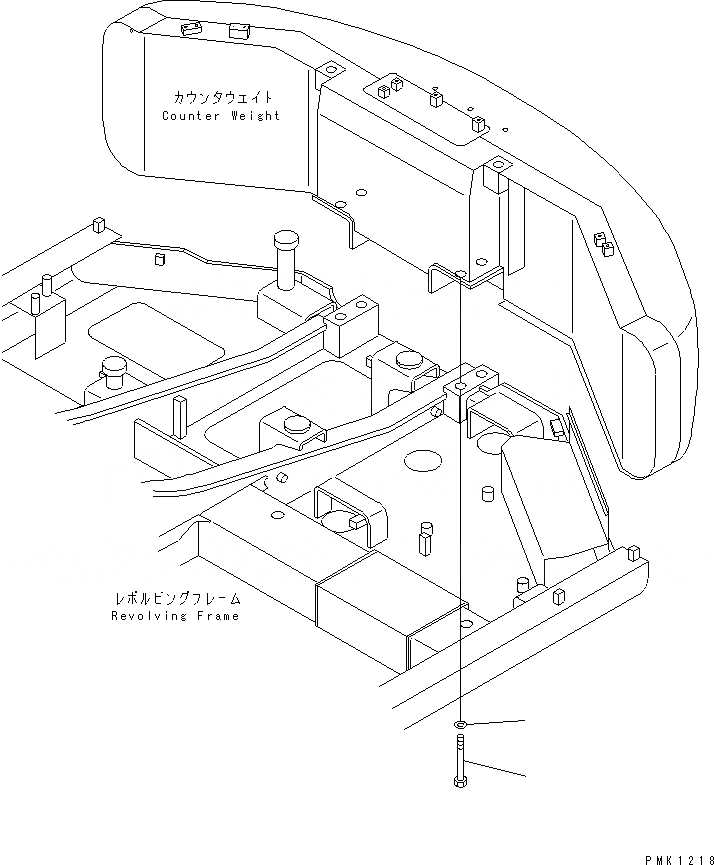 カウンタウェイト
Counter Weight

レボルビングフレーム
Revolving Frame

PMK1218