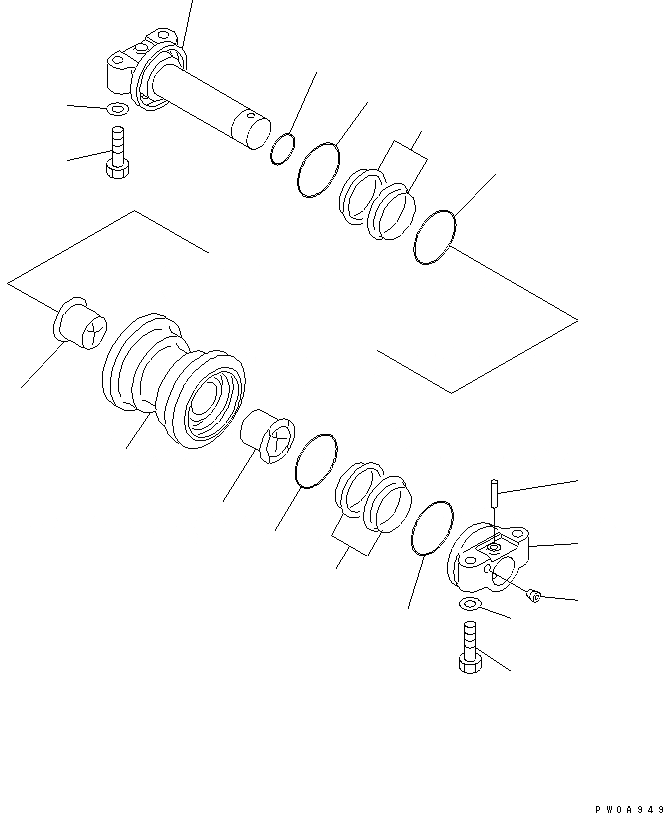 PW0A949