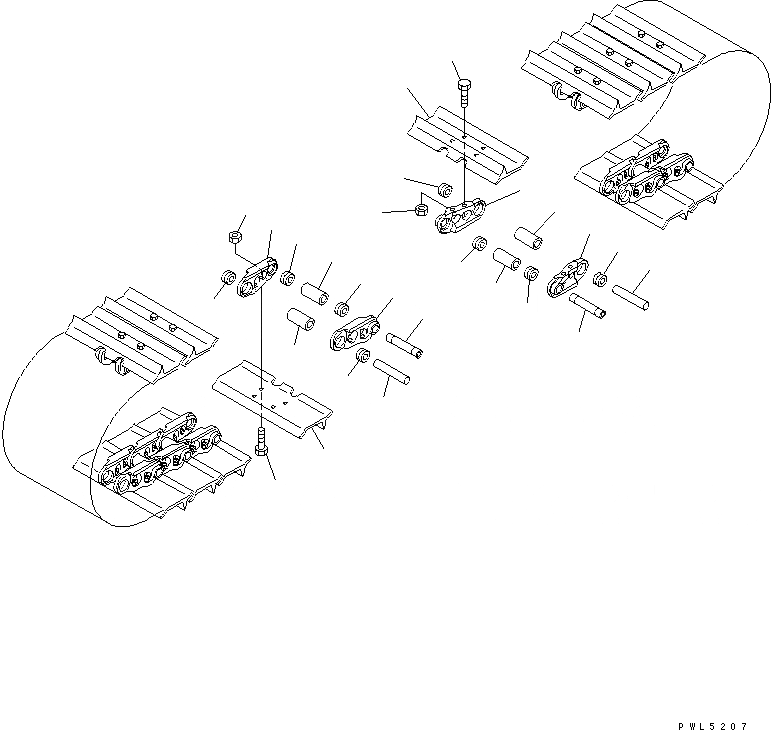 PWL5207