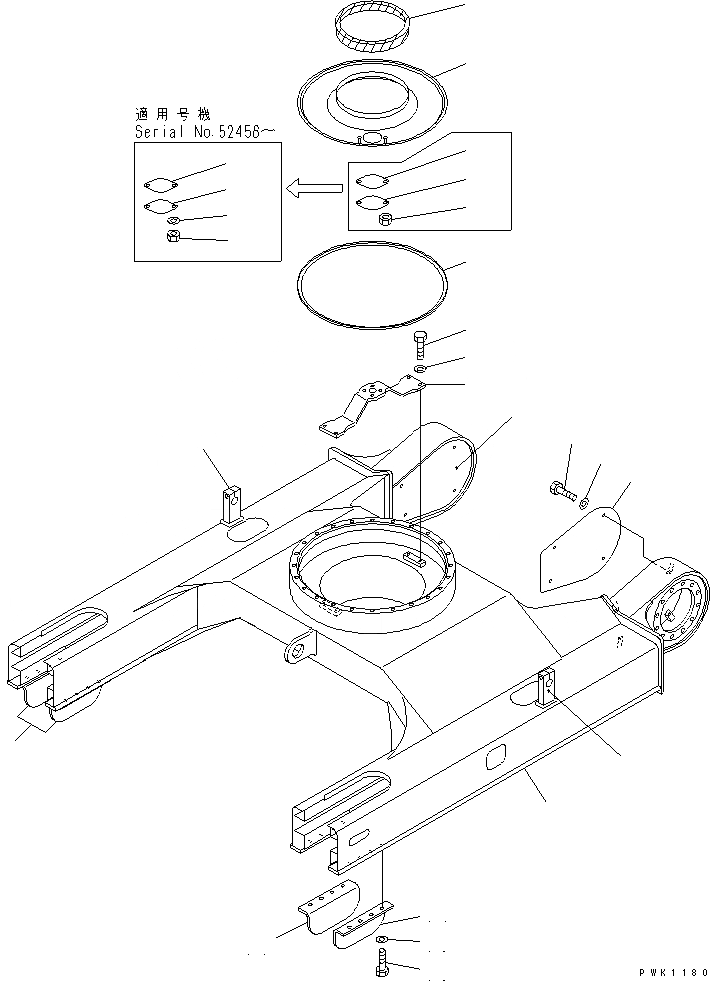 適用号機
Serial No.52456～

PWK1180