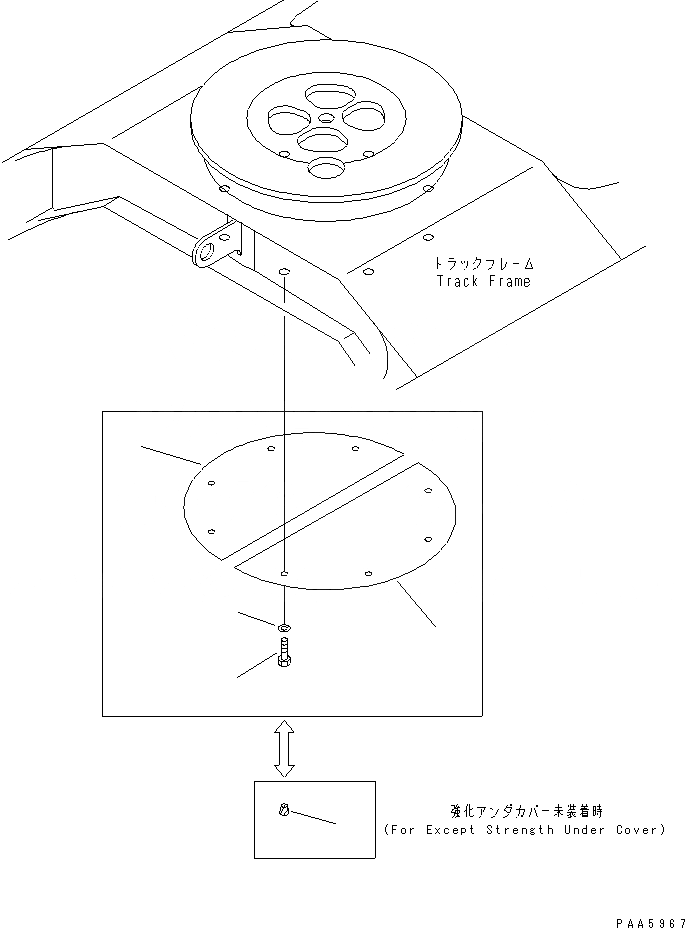 トラックフレーム
Track Frame

強化アンダカバー未装着時
(For Except Strength Under Cover)

PAA5967