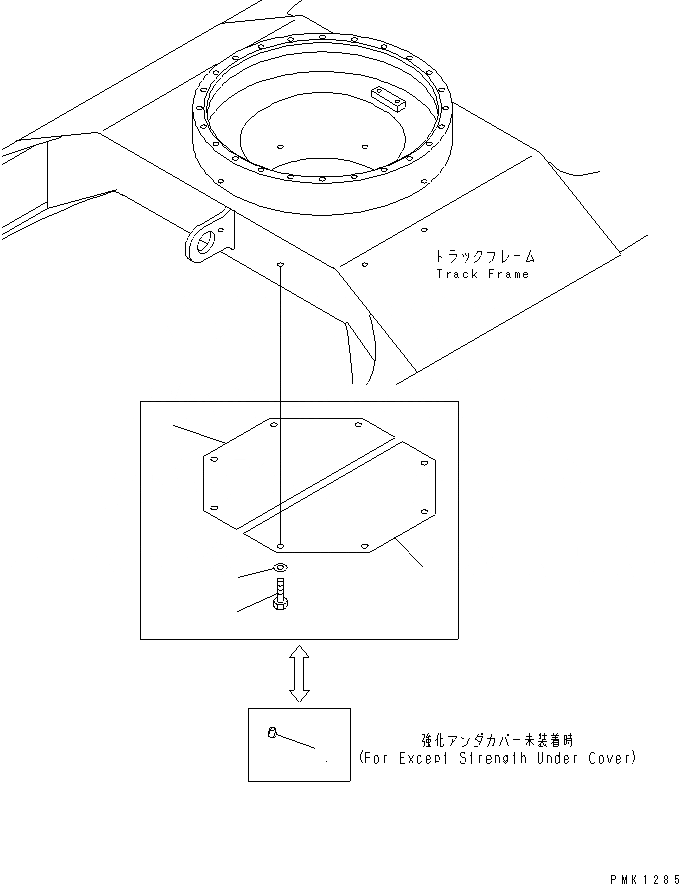 トラックフレーム
Track Frame

強化アンダカバー未装着時
(For Except Strength Under Cover)

PMK1285