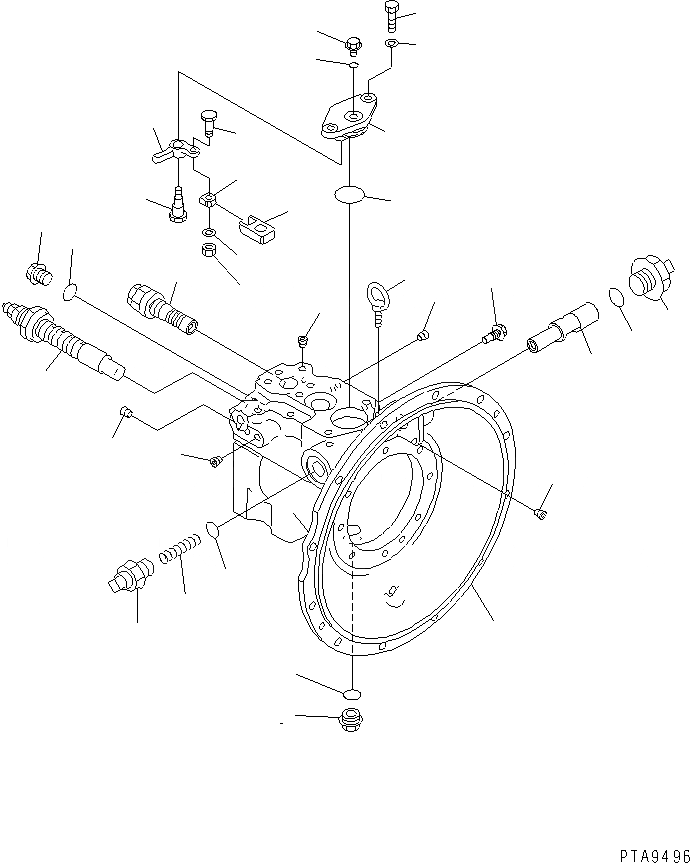 PTA9496