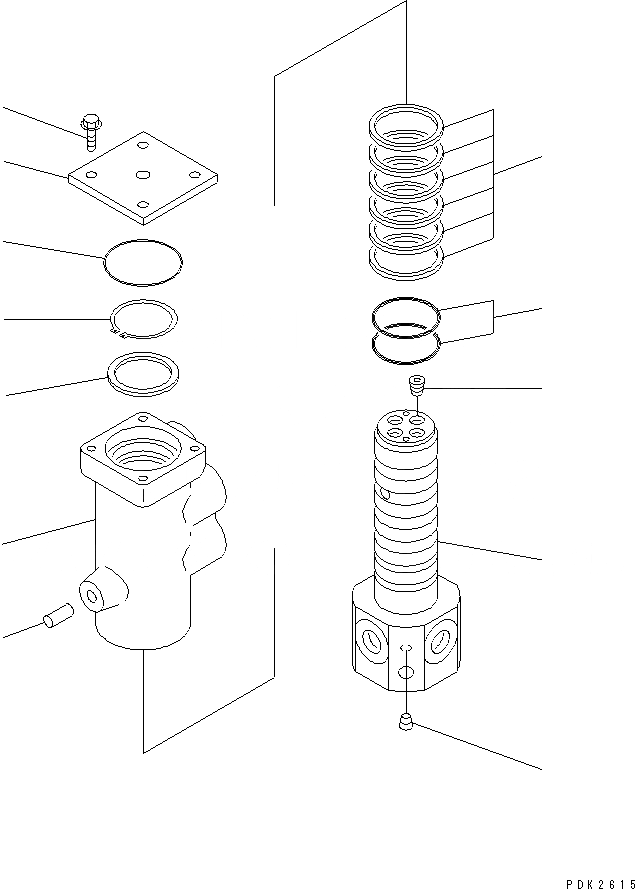 PDK2615