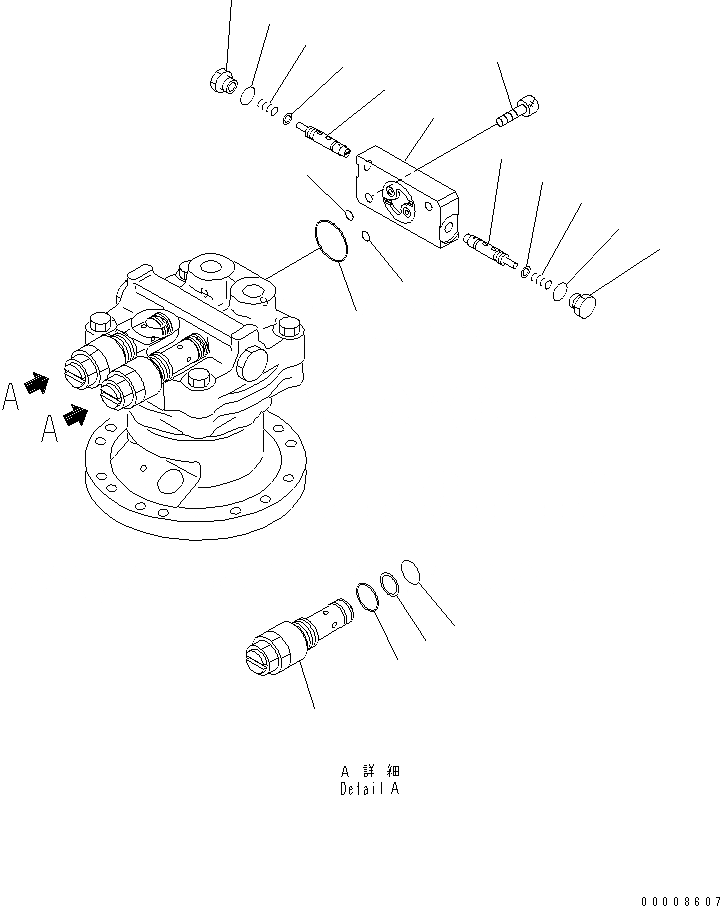 A
A

A 詳 細
Detail A

00008607