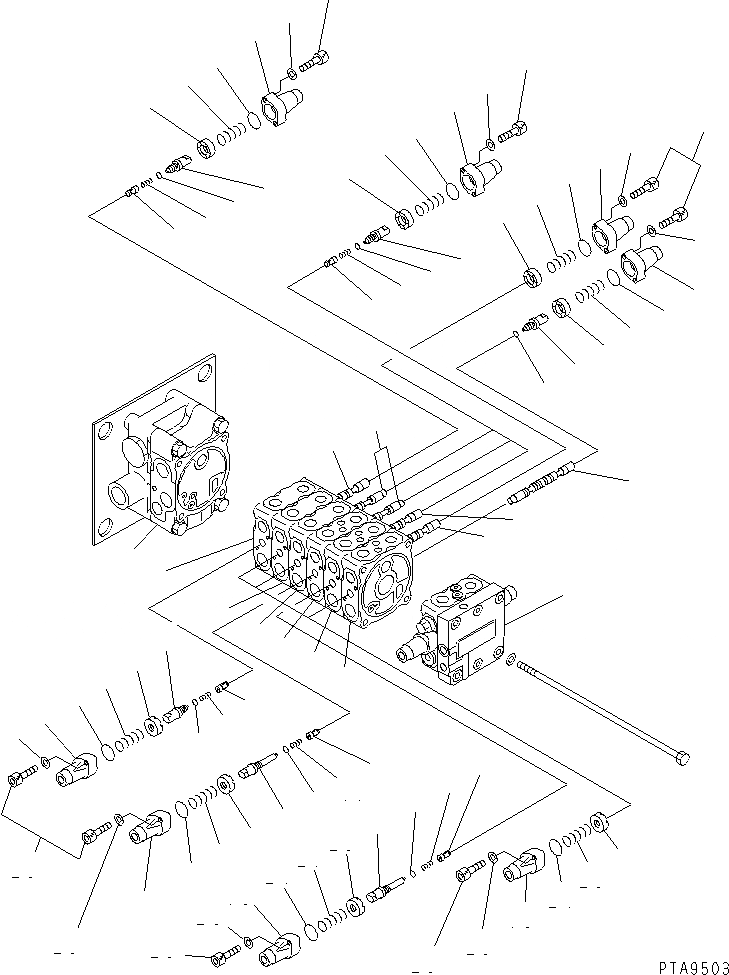 PTA9503