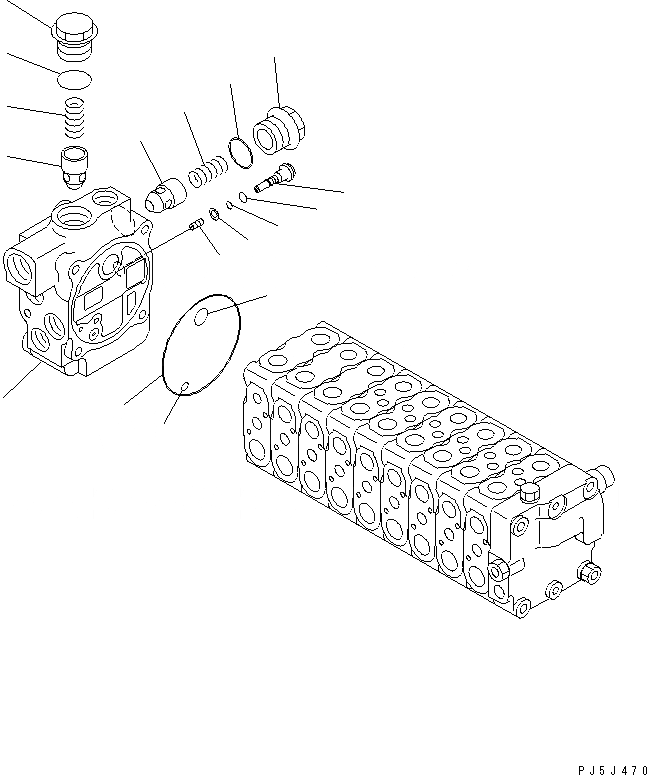 PJ5J470