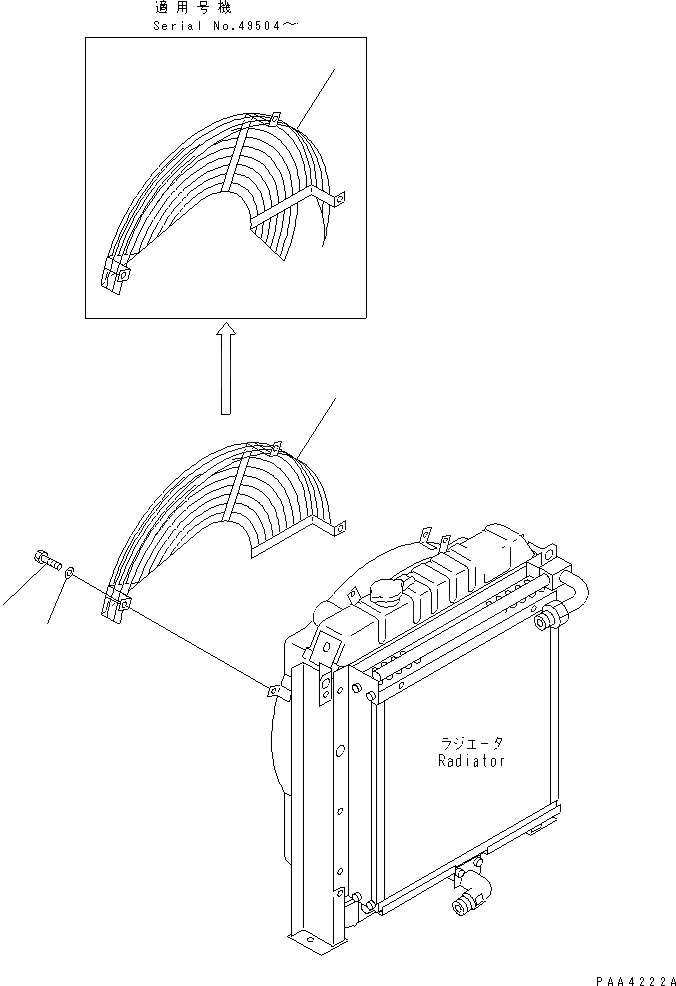 適用号機
Serial No.49504～

ラジエータ
Radiator

PAA4222A