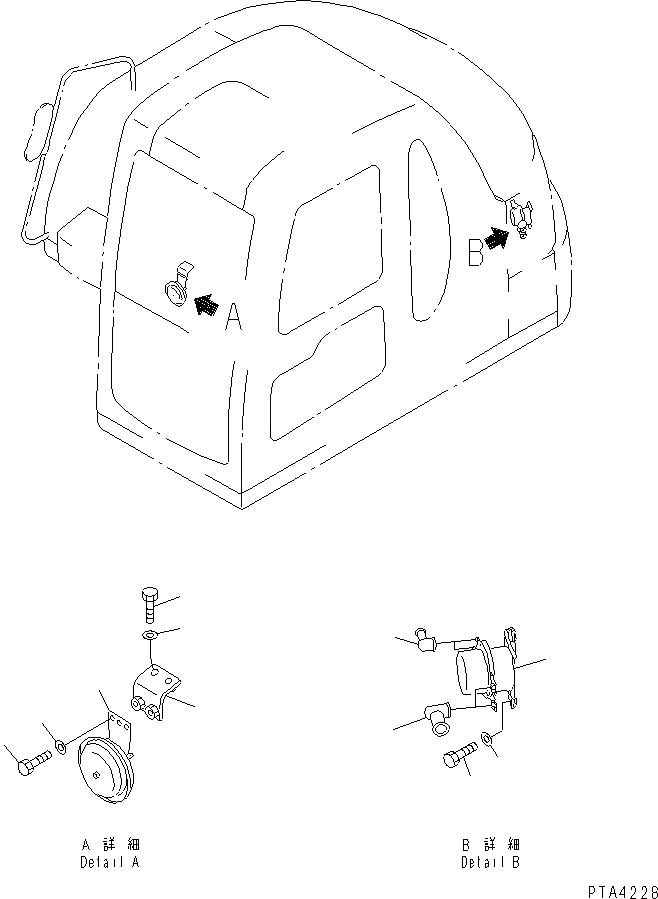 B

A

A 詳 細
Detail A

B 詳 細
Detail B

PTA4226