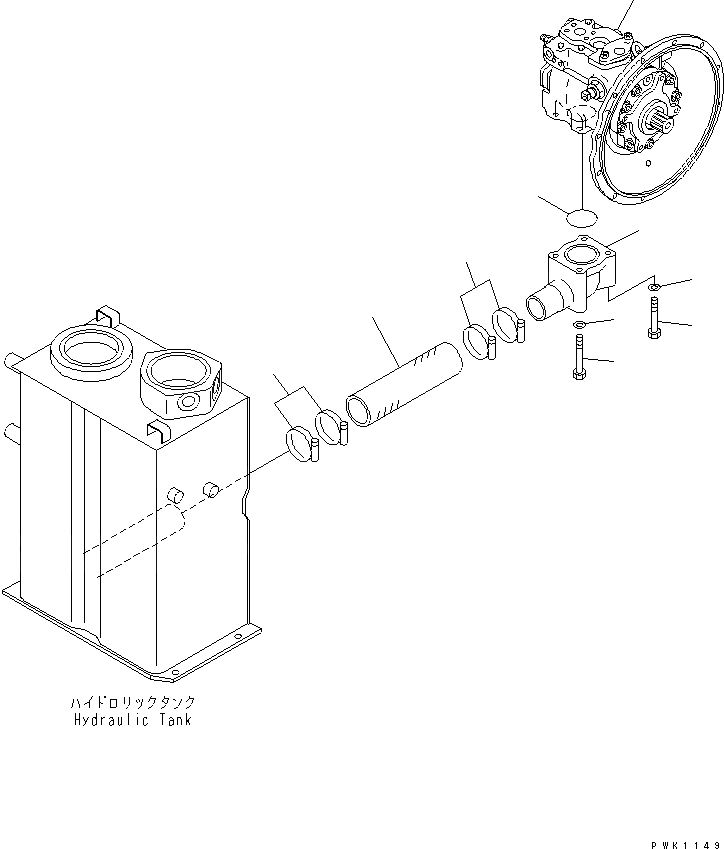 ハイドロリックタンク
Hydraulic Tank

PWK1149