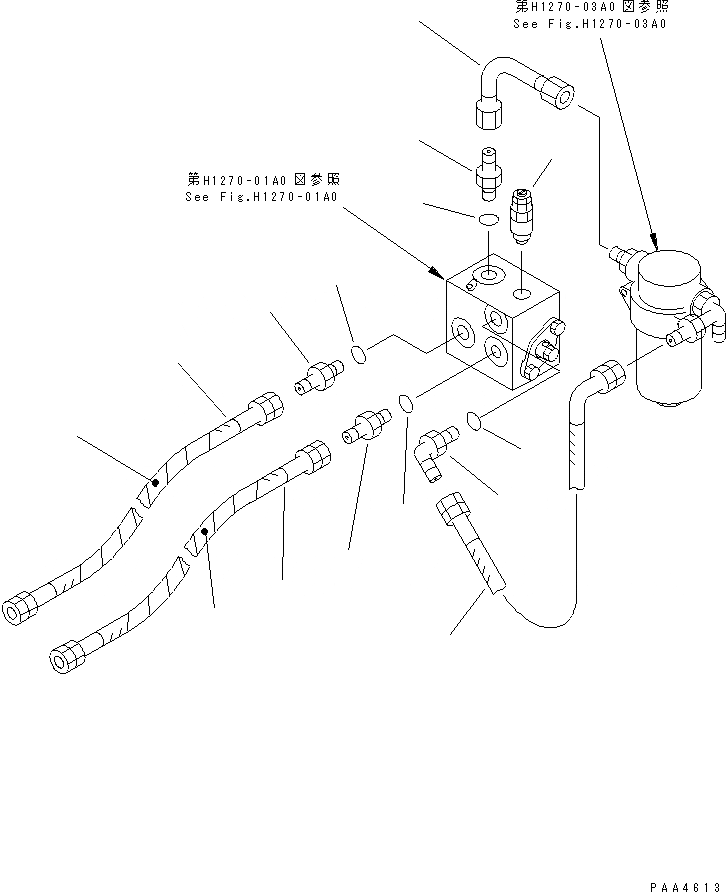 第H1270-03A0 図参照
See Fig.H1270-03A0

第H1270-01A0 図参照
See Fig.H1270-01A0

PAA4613