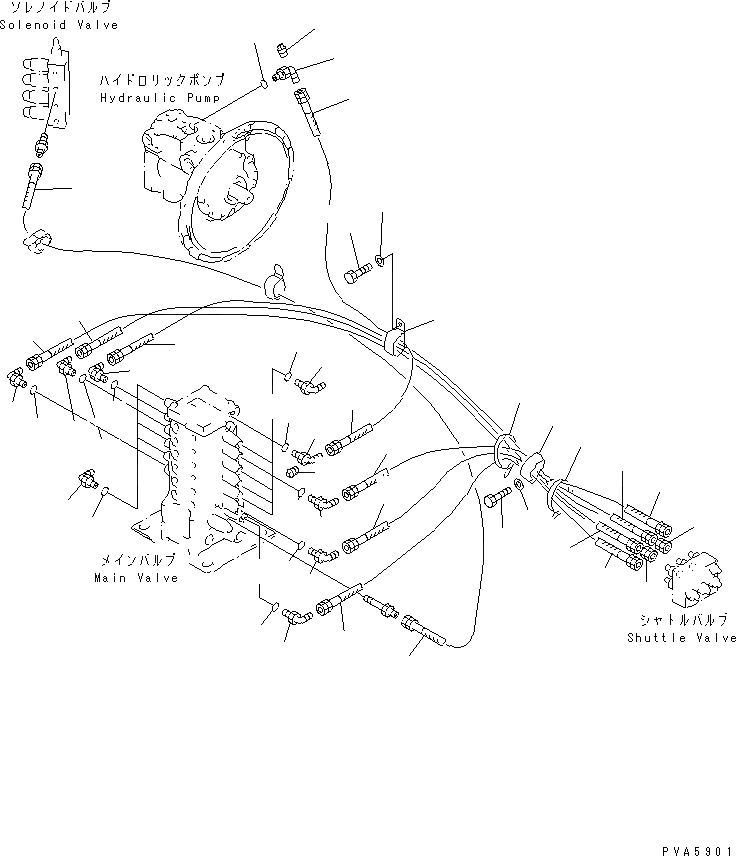 ソレノイドバルブ
Solenoid Valve

ハイドロリックポンプ
Hydraulic Pump

メインバルブ
Main Valve

シャトルバルブ
Shuttle Valve

PVA5901