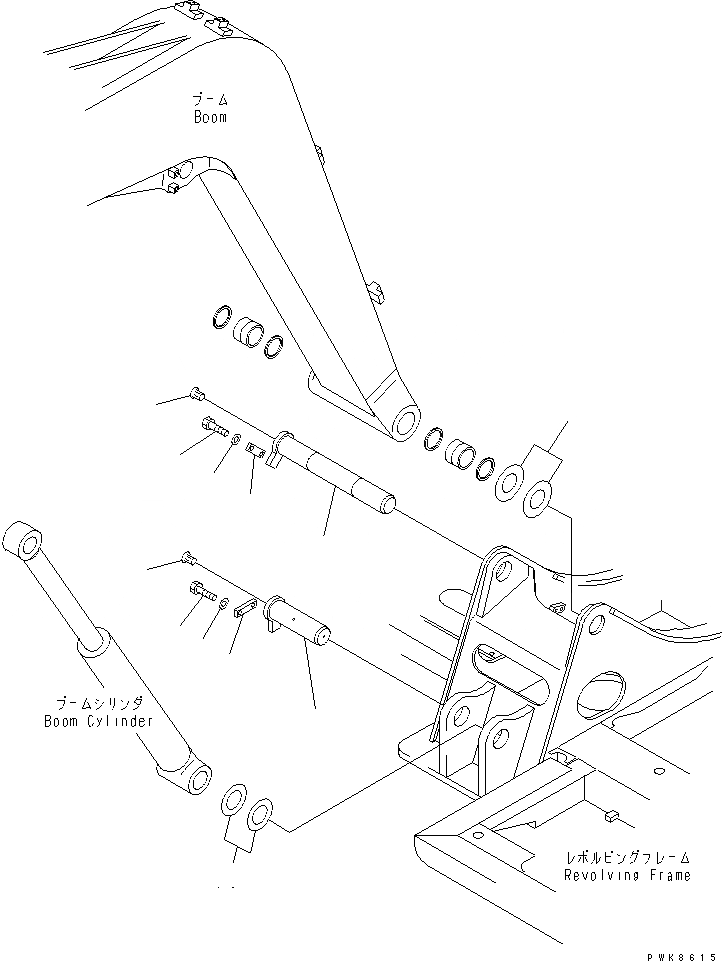 ブーム
Boom

ブームシリンダ
Boom Cylinder

レボルビングフレーム
Revolving Frame

PWK8615