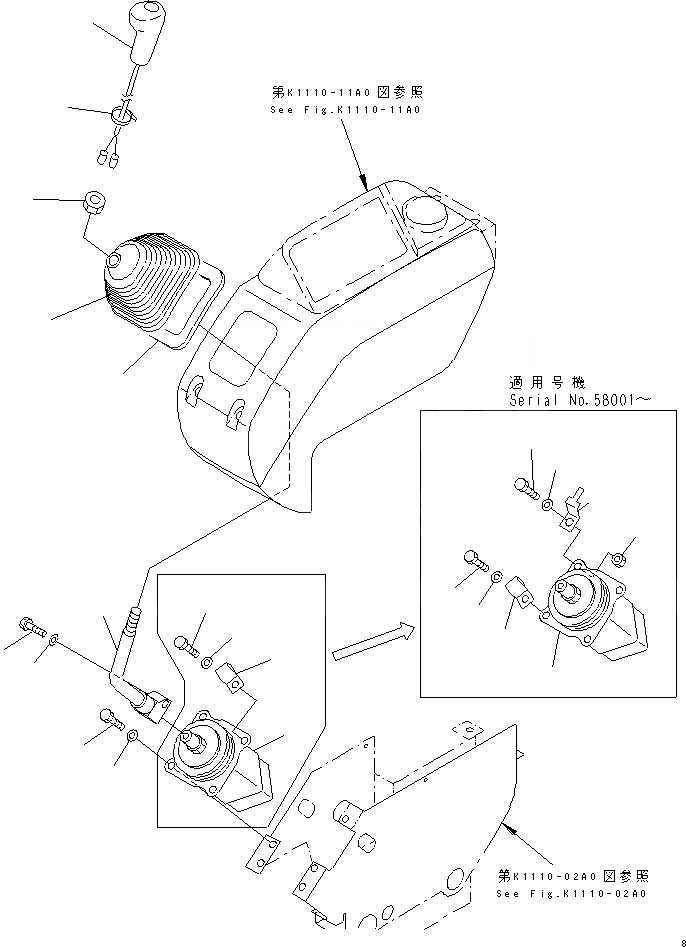 第K1110-11A0図参照
See Fig.K1110-11A0

適用号機
Serial No.58001～

第K1110-02A0図参照
See Fig.K1110-02A0

8