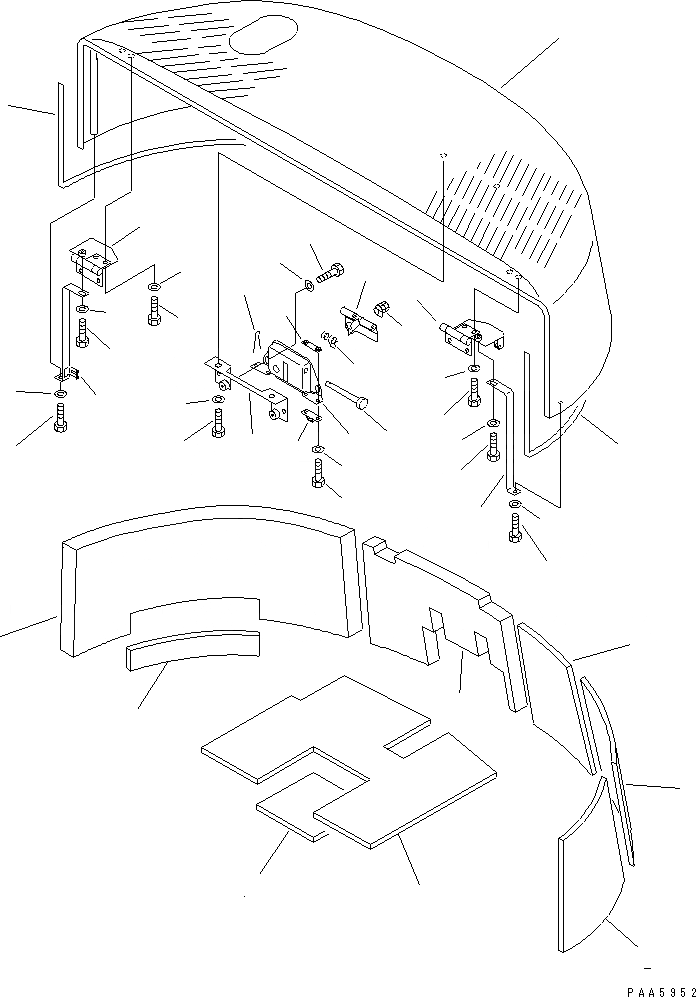 PAA5952