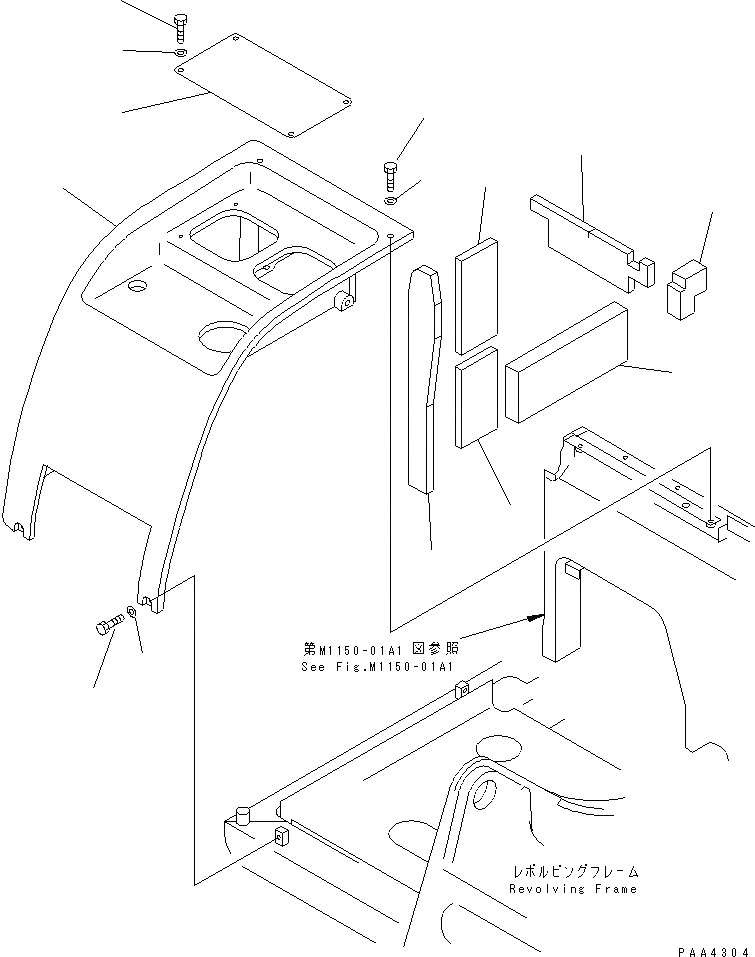 第M1150-01A1 図参照
See Fig.M1150-01A1

レボルビングフレーム
Revolving Frame

PAA4304