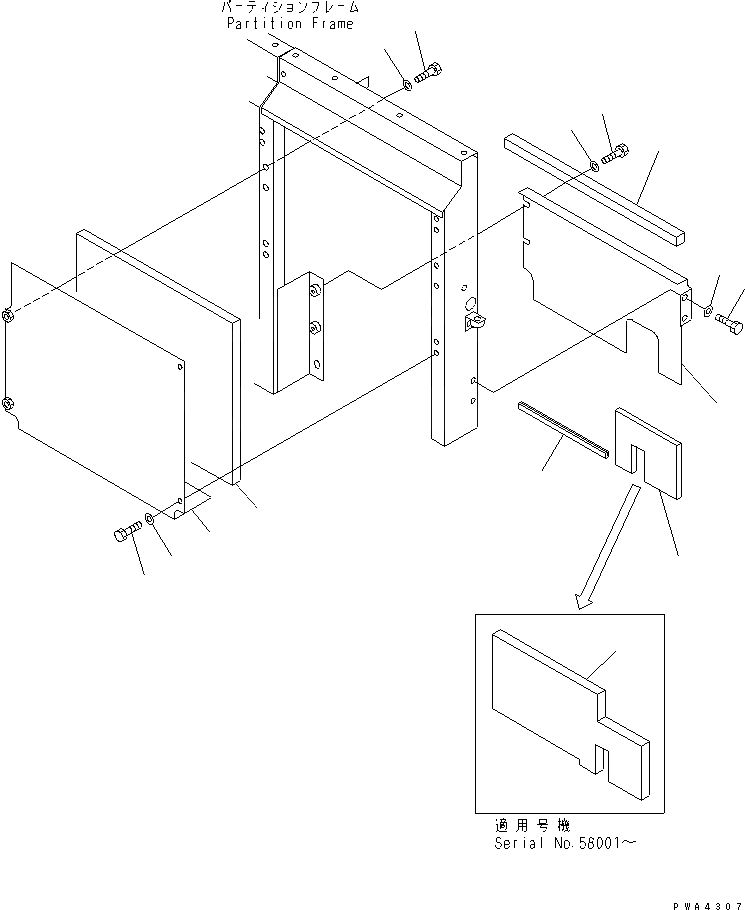 パーティションフレーム
Partition Frame

適用号機
Serial No.58001～

PWA4307